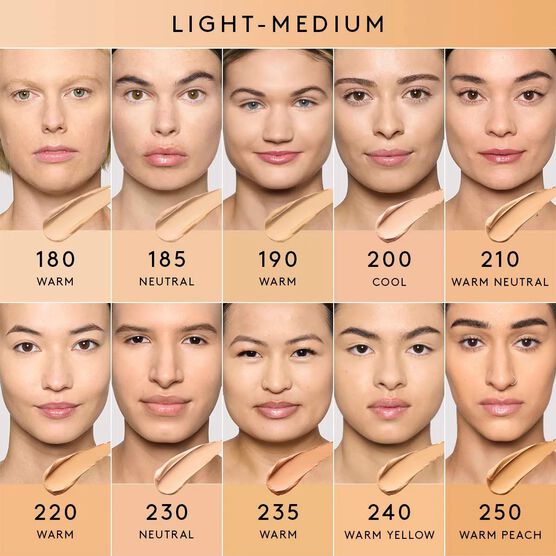 LIGHT-MEDIUM

180
WARM

185
NEUTRAL

190
WARM

200
COOL

210
WARM NEUTRAL

220
WARM

230
NEUTRAL

235
WARM

240
WARM YELLOW

250
WARM PEACH